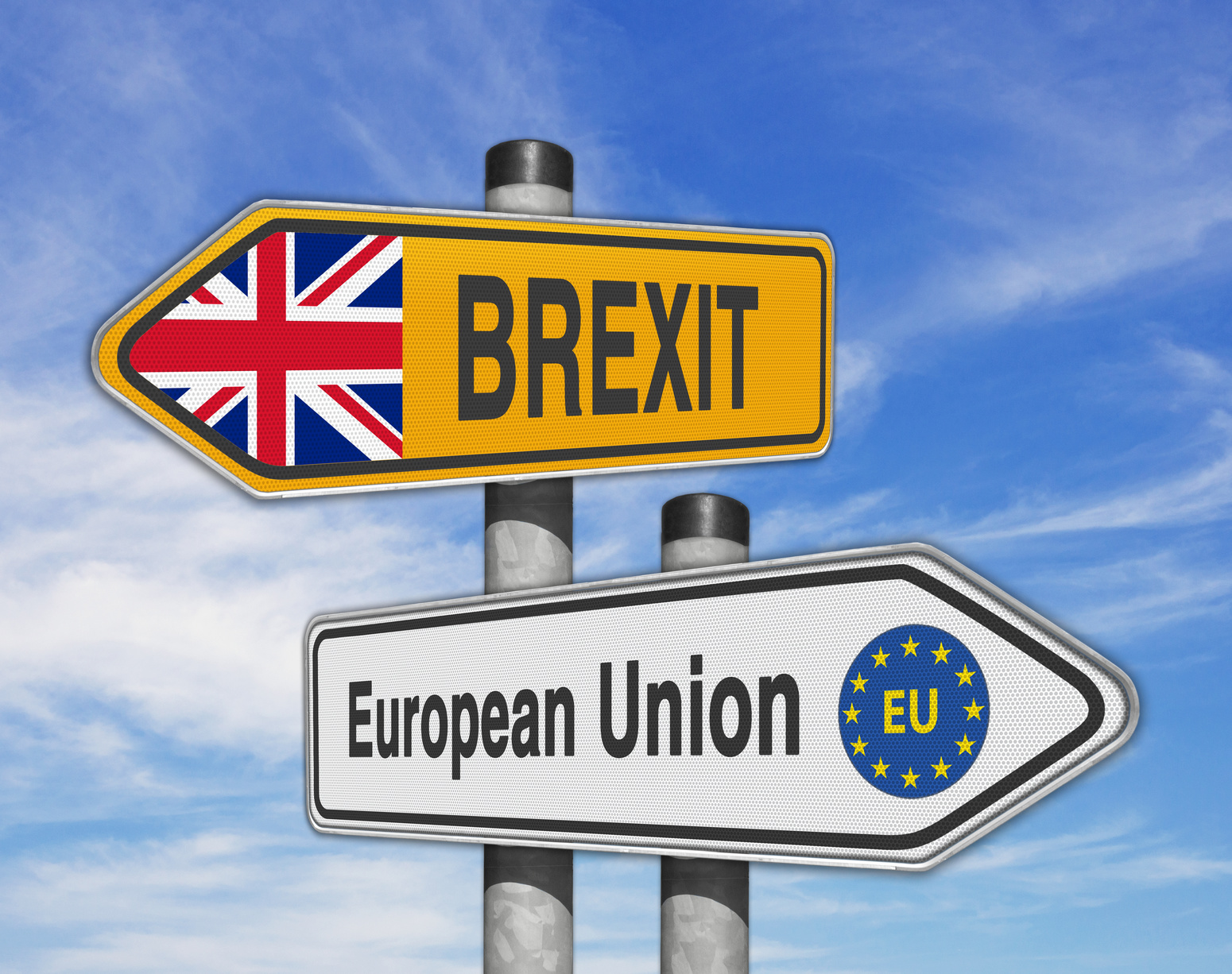 BREXIT

European Union

EU